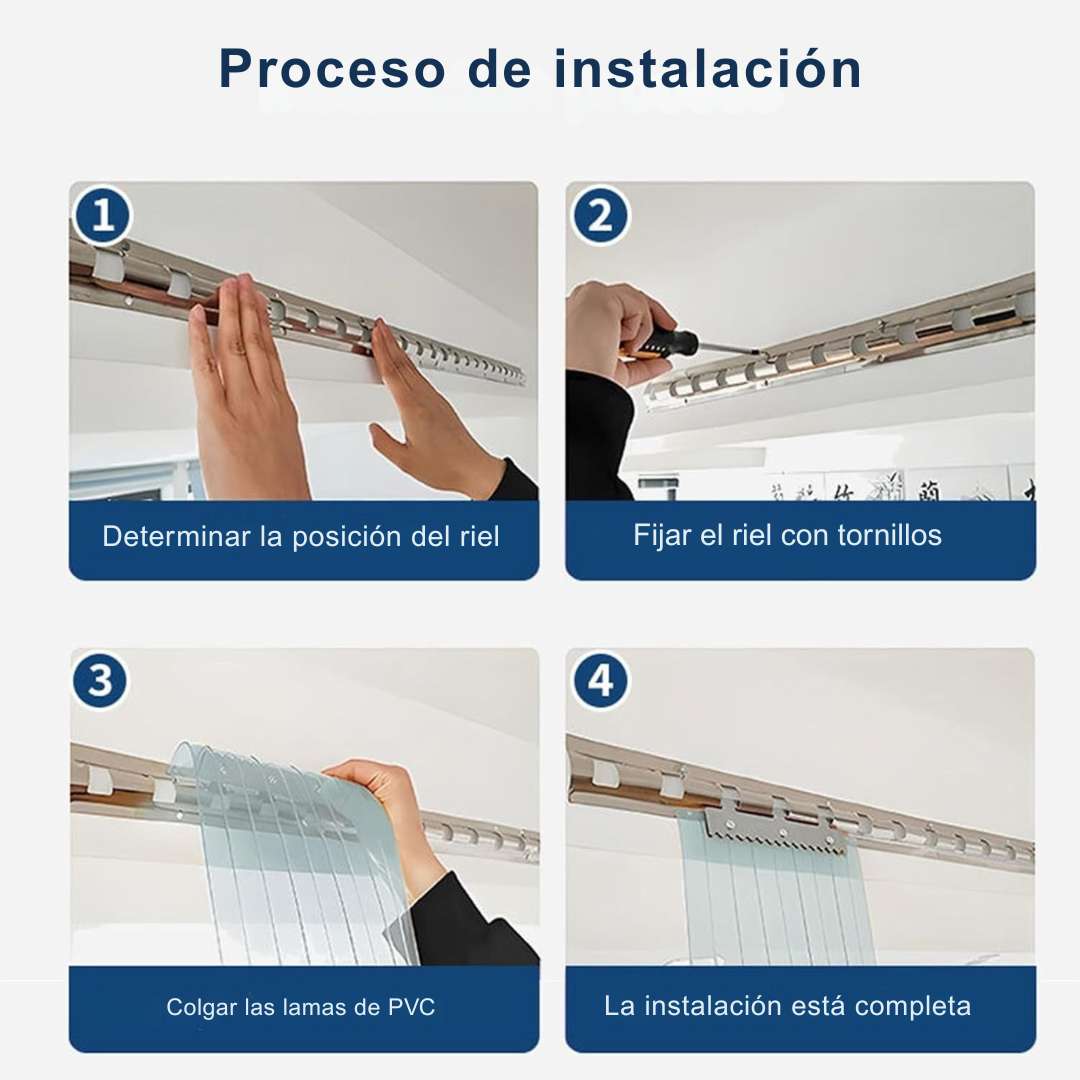 Proceso de instalación

1
Determinar la posición del riel

2
Fijar el riel con tornillos

3
Colgar las lamas de PVC

4
La instalación está completa