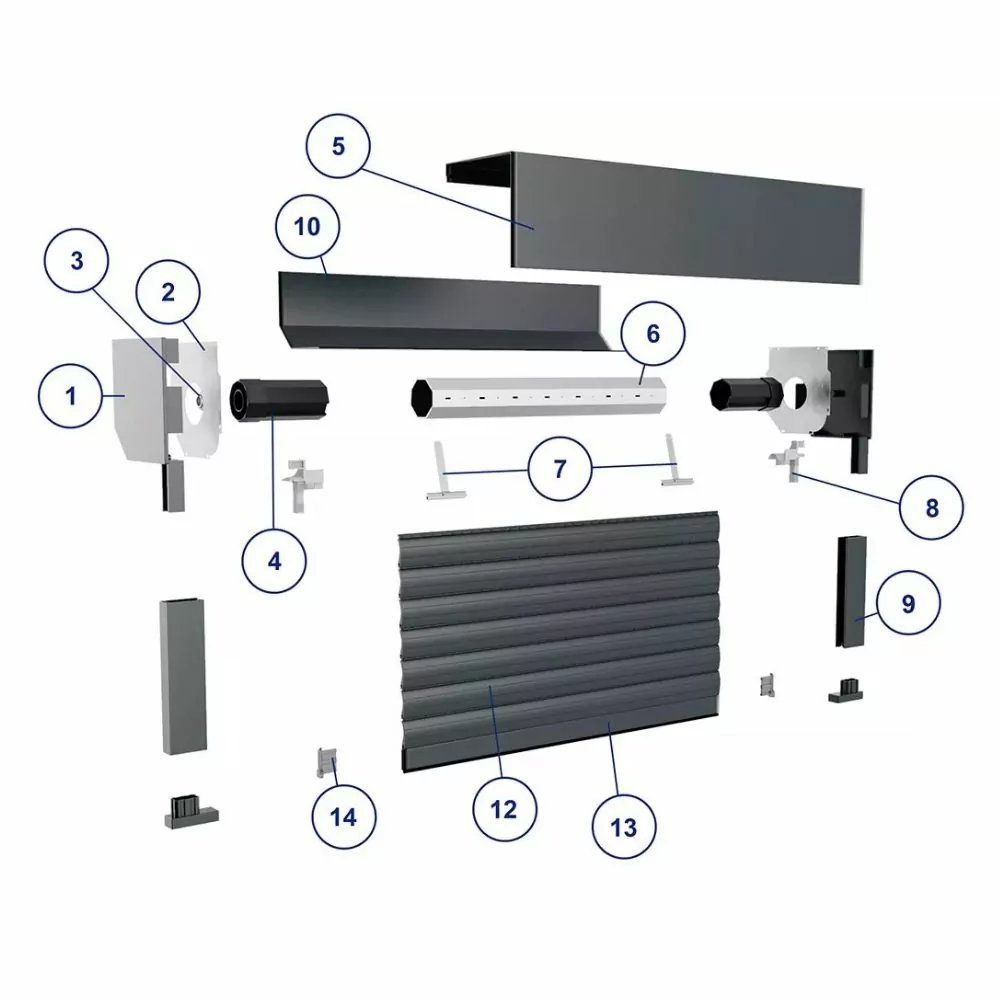 5
10
3
2
6
1
7
8
4
9
14
12
13